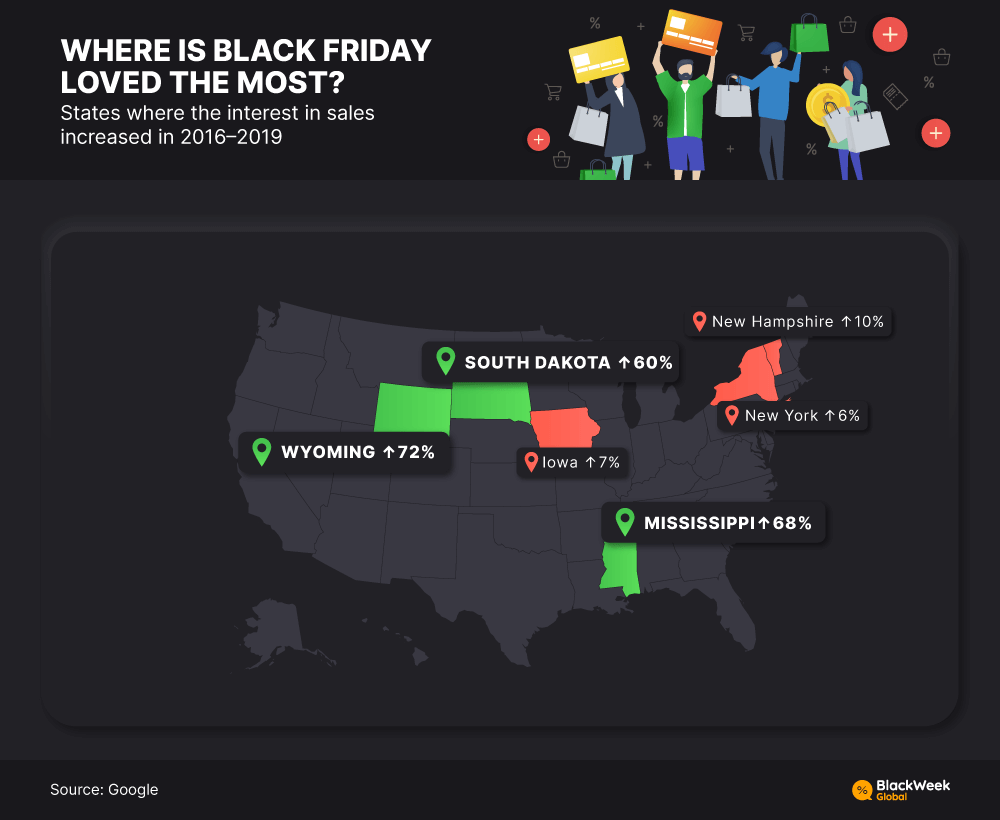 WHERE IS BLACK FRIDAY LOVED THE MOST?
States where the interest in sales increased in 2016–2019

New Hampshire ↑10%
SOUTH DAKOTA ↑60%
New York ↑6%
WYOMING ↑72%
Iowa ↑7%
MISSISSIPPI ↑68%

Source: Google

BlackWeek Global