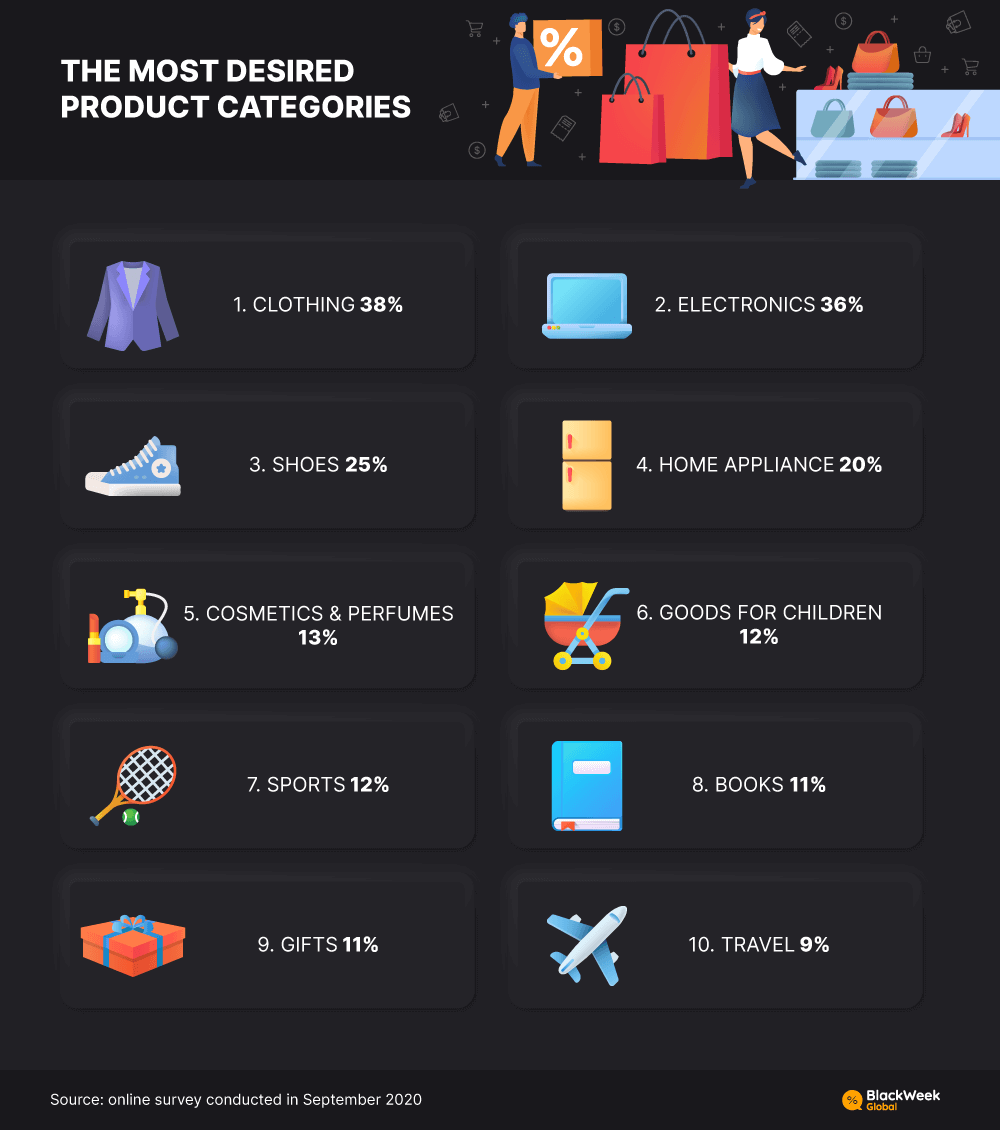 THE MOST DESIRED PRODUCT CATEGORIES

%

1. CLOTHING 38%

2. ELECTRONICS 36%

3. SHOES 25%

4. HOME APPLIANCE 20%

5. COSMETICS & PERFUMES 13%

6. GOODS FOR CHILDREN 12%

7. SPORTS 12%

8. BOOKS 11%

9. GIFTS 11%

10. TRAVEL 9%

Source: online survey conducted in September 2020

BlackWeek Global